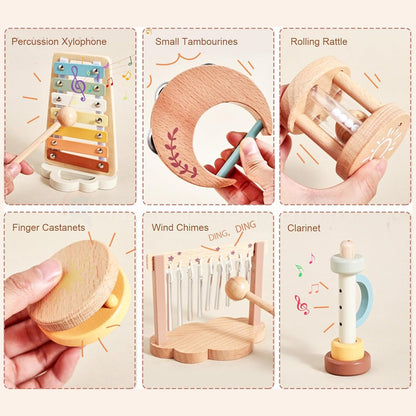 Percussion Xylophone

Small Tambourines

Rolling Rattle

Finger Castanets

Wind Chimes

DING, DING

Clarinet